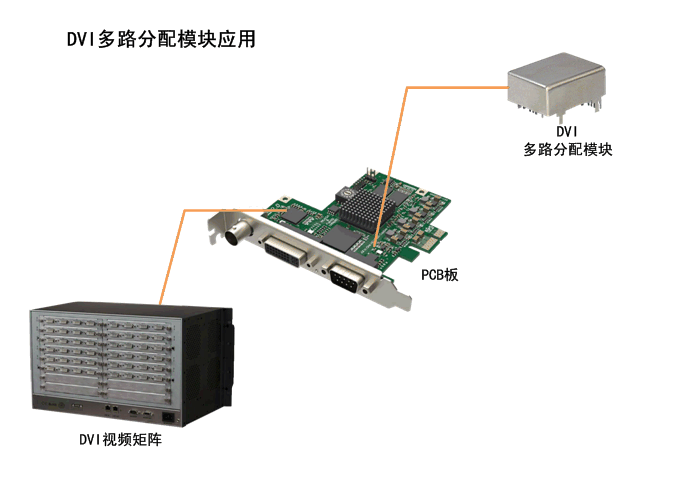 DVI多路分配模块应用

DVI
多路分配模块

PCB板

DVI视频矩阵