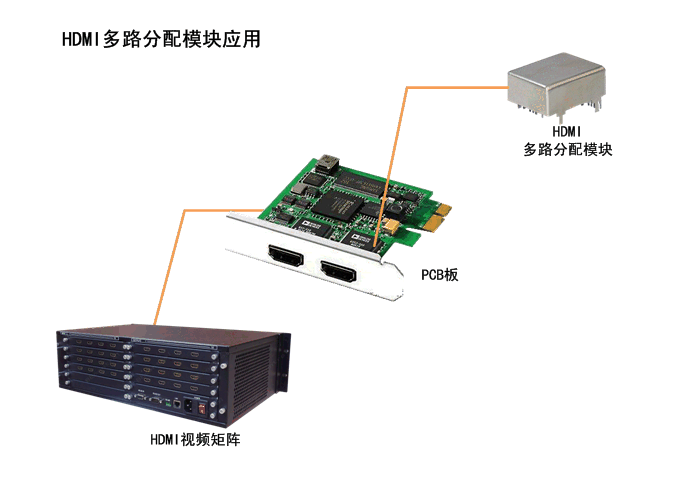 HDMI多路分配模块应用

HDMI
多路分配模块

PCB板

HDMI视频矩阵