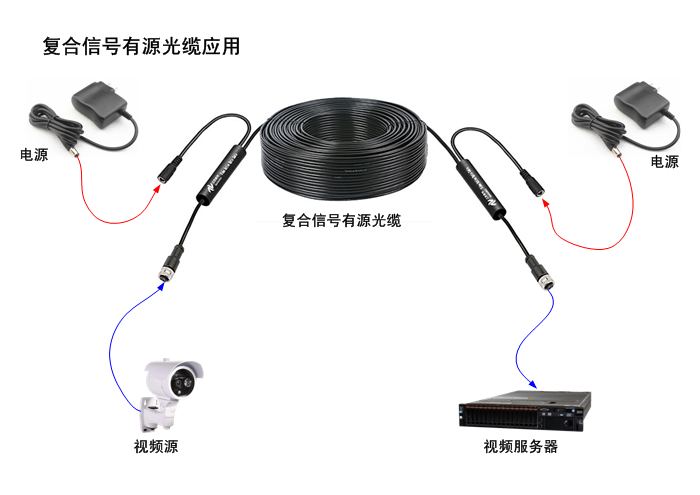 复合信号有源光缆应用

电源

电源

复合信号有源光缆

视频源

视频服务器