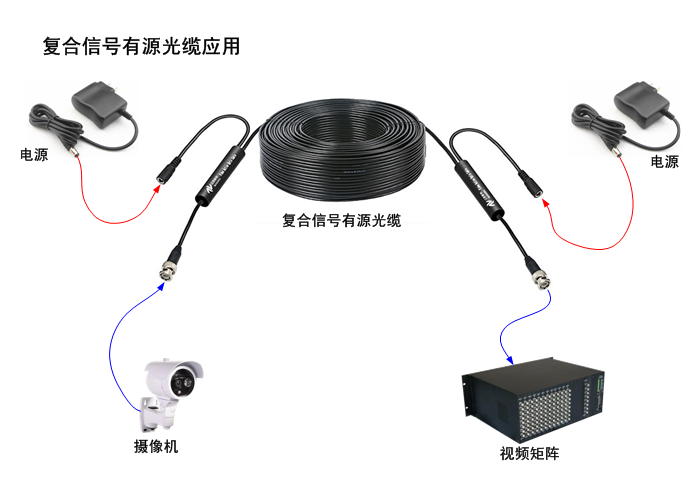 复合信号有源光缆应用

电源

电源

复合信号有源光缆

摄像机

视频矩阵