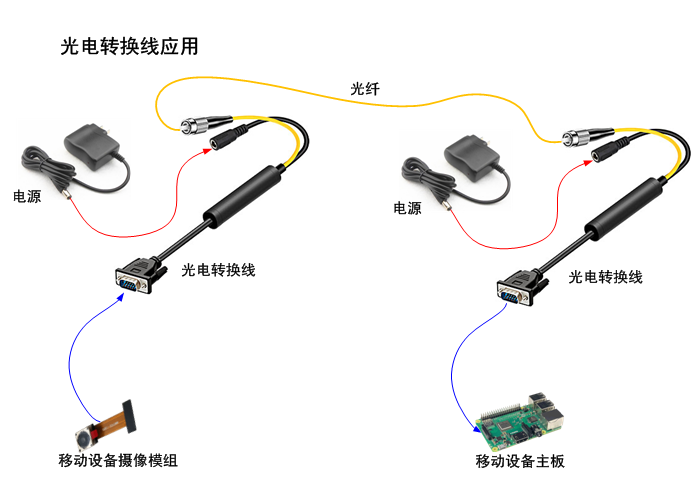 光电转换线应用

光纤

电源

电源

光电转换线

光电转换线

移动设备摄像模组

移动设备主板