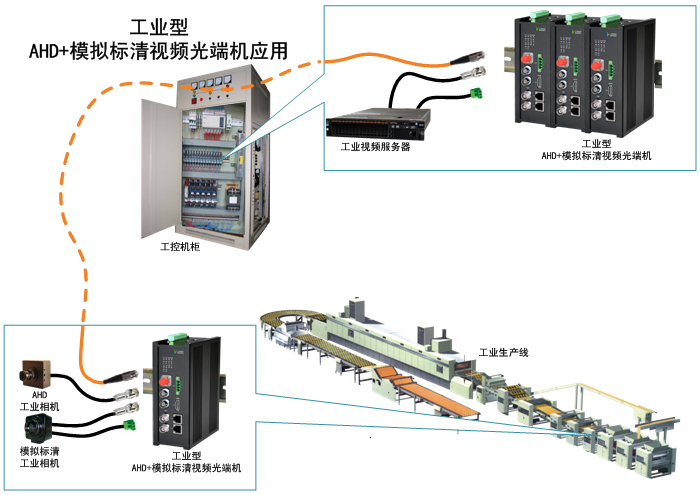 工业型
AHD+模拟标清视频光端机应用

工业视频服务器

工业型
AHD+模拟标清视频光端机

工控机柜

工业生产线

AHD
工业相机

模拟标清
工业相机

工业型
AHD+模拟标清视频光端机