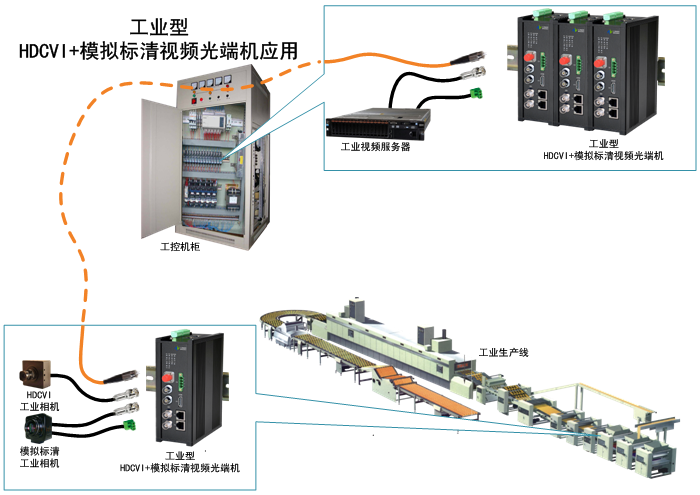 工业型
HDCVI+模拟标清视频光端机应用

工业视频服务器

工业型
HDCVI+模拟标清视频光端机

工控机柜

工业生产线

HDCVI
工业相机

模拟标清
工业相机

工业型
HDCVI+模拟标清视频光端机