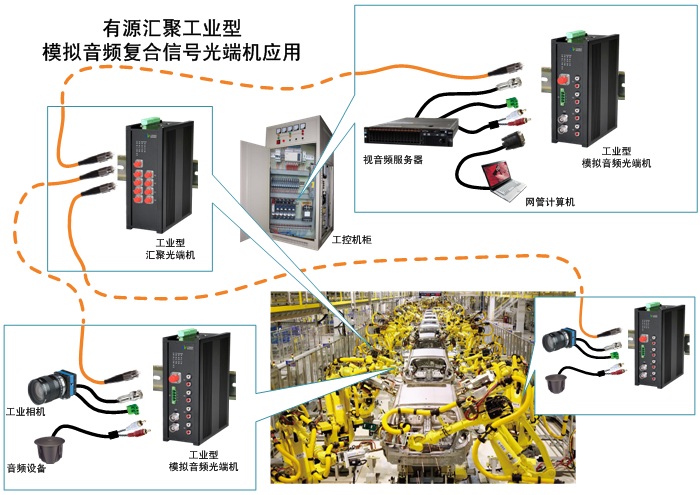 有源汇聚工业型
模拟音频复合信号光端机应用

视音频服务器

工业型
模拟音频光端机

网管计算机

工业型
汇聚光端机

工控机柜

工业相机

音频设备

工业型
模拟音频光端机