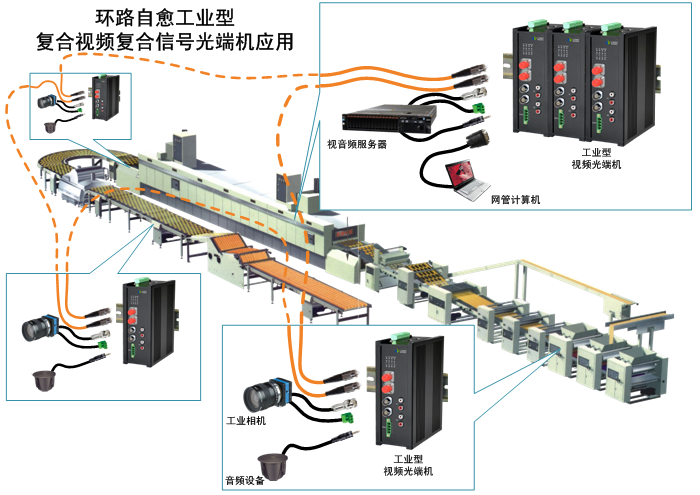 环路自愈工业型
复合视频复合信号光端机应用

视音频服务器

工业型
视频光端机

网管计算机

工业相机

音频设备

工业型
视频光端机