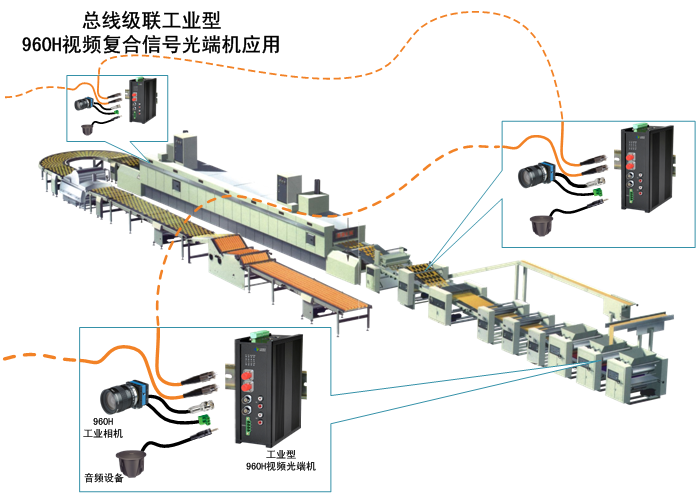 总线级联工业型
960H视频复合信号光端机应用

960H
工业相机

音频设备

工业型
960H视频光端机