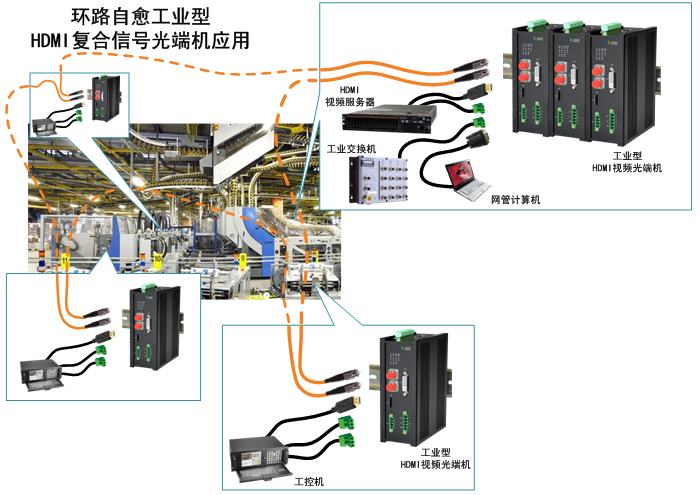 环路自愈工业型
HDMI复合信号光端机应用

HDMI
视频服务器

工业交换机

工业型
HDMI视频光端机

网管计算机

11

10

9

7

工业型
HDMI视频光端机

工控机