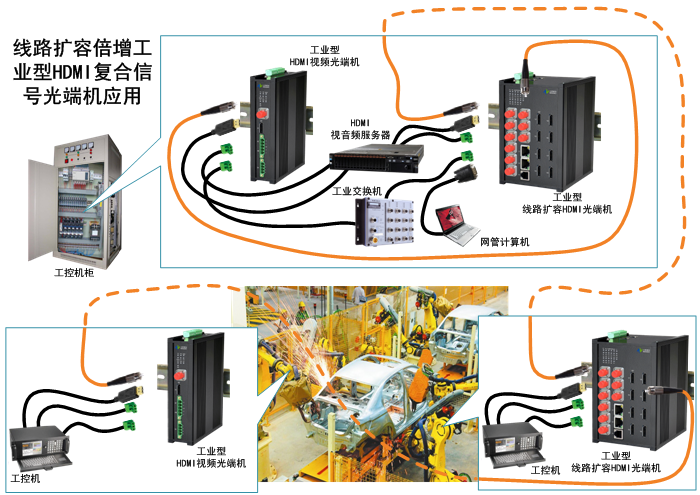 线路扩容倍增工业型HDMI复合信号光端机应用

工业型
HDMI视频光端机

HDMI
视音频服务器

工业交换机

工业型
线路扩容HDMI光端机

网管计算机

工控机柜

工控机

工业型
HDMI视频光端机

工控机

工业型
线路扩容HDMI光端机