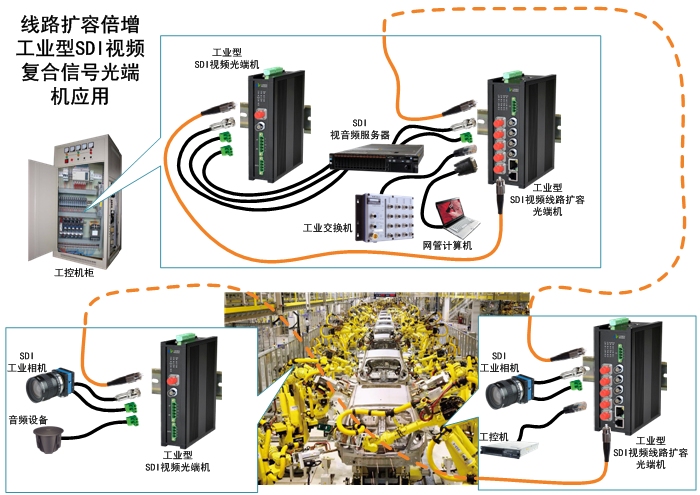 线路扩容倍增
工业型SDI视频
复合信号光端
机应用

工业型
SDI视频光端机

SDI
视音频服务器

工业型
SDI视频线路扩容
光端机

工业交换机

网管计算机

工控机柜

SDI
工业相机

音频设备

工业型
SDI视频光端机

SDI
工业相机

工控机

工业型
SDI视频线路扩容
光端机