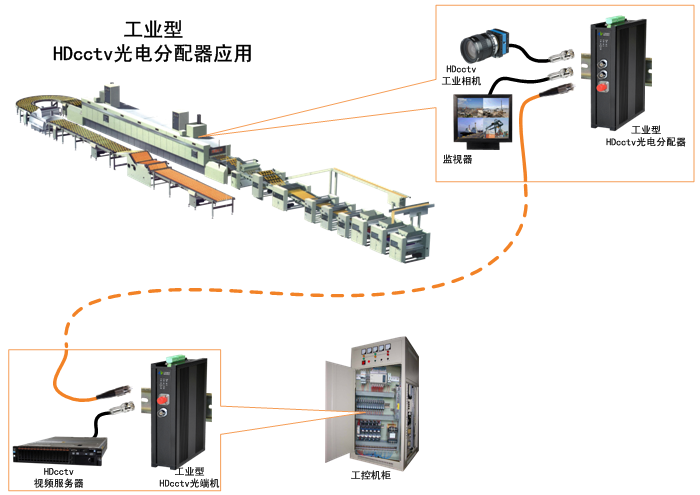 工业型
HDcctv光电分配器应用

HDcctv
工业相机

监视器

工业型
HDcctv光电分配器

HDcctv
视频服务器

工业型
HDcctv光端机

工控机柜