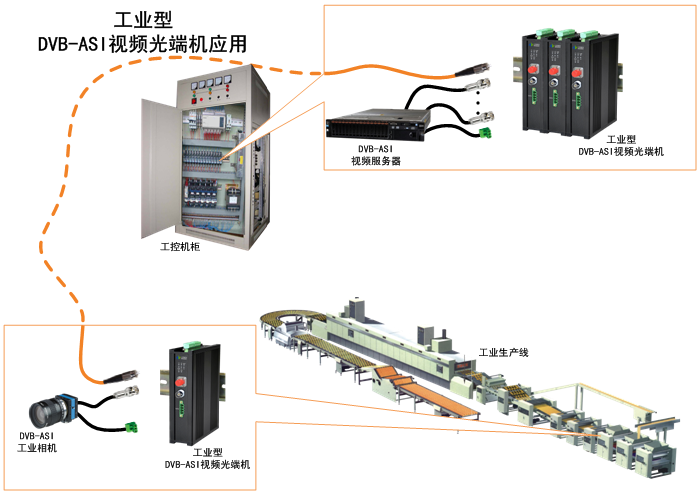 工业型
DVB-ASI视频光端机应用

DVB-ASI
视频服务器

工业型
DVB-ASI视频光端机

工控机柜

工业生产线

DVB-ASI
工业相机

工业型
DVB-ASI视频光端机