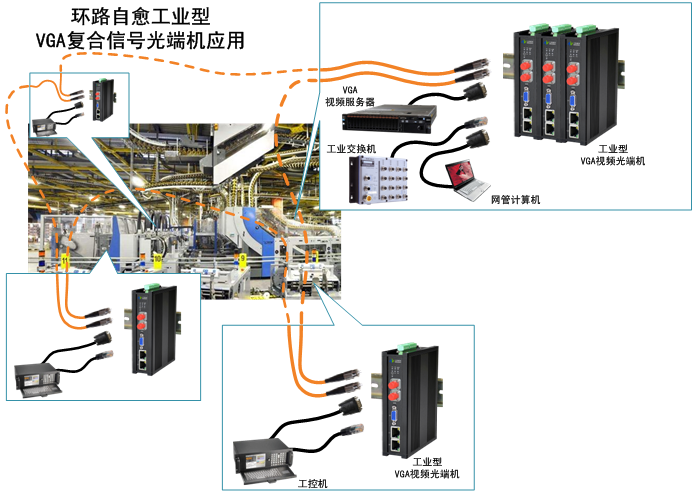 环路自愈工业型
VGA复合信号光端机应用

VGA
视频服务器

工业交换机

工业型
VGA视频光端机

网管计算机

11

10

9

工业型
VGA视频光端机

工控机